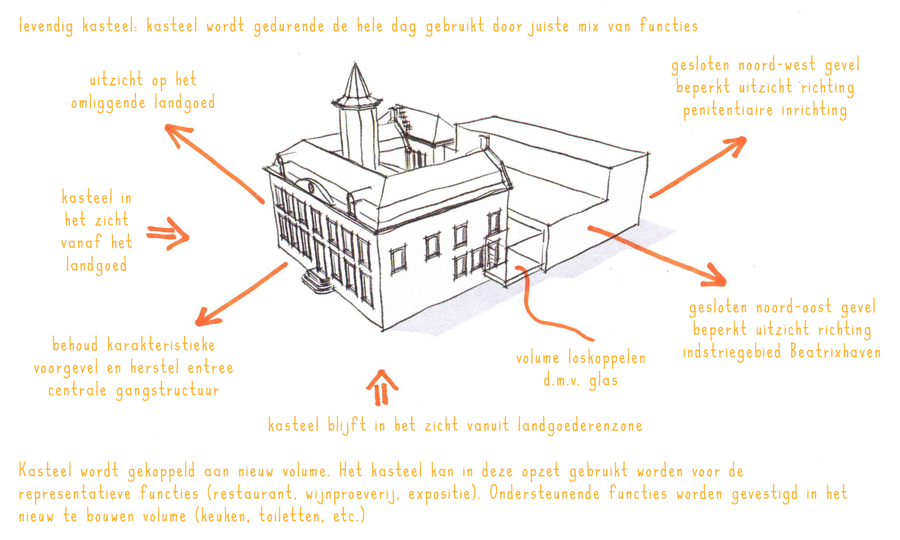 levendig kasteel: kasteel wordt gedurende de hele dag gebruikt door juiste mix van functies

uitzicht op het omliggende landgoed

gesloten noord-west gevel beperkt uitzicht richting penitentiaire inrichting

kasteel in het zicht vanaf het landgoed

gesloten noord-oost gevel beperkt uitzicht richting indstriegebied Beatrixhaven

behoud karakteristieke voorgevel en herstel entree centrale gangstructuur

volume loskoppelen d.m.v. glas

kasteel blijft in het zicht vanuit landgoederenzone

Kasteel wordt gekoppeld aan nieuw volume. Het kasteel kan in deze opzet gebruikt worden voor de representatieve functies (restaurant, wijnproeverij, expositie). Ondersteunende functies worden gevestigd in het nieuw te bouwen volume (keuken, toiletten, etc.)