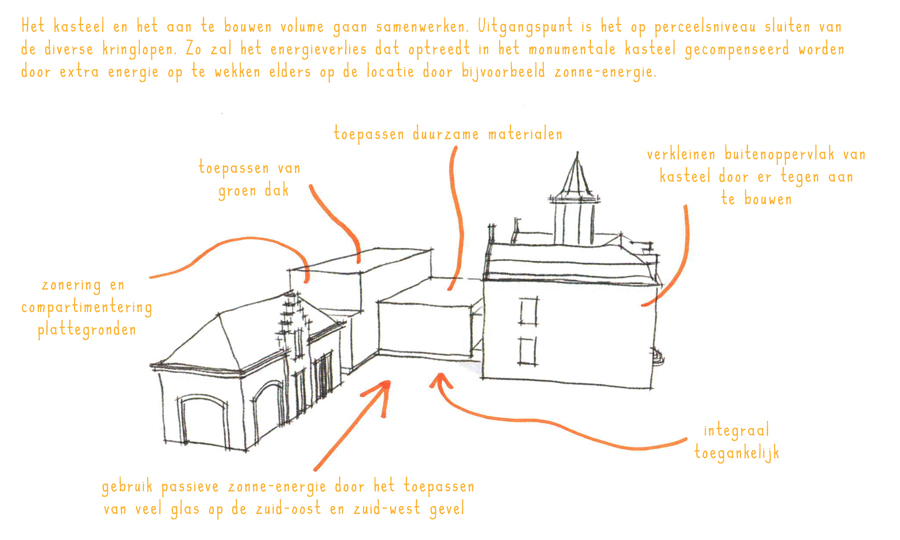 Het kasteel en het aan te bouwen volume gaan samenwerken. Uitgangspunt is het op perceelsniveau sluiten van de diverse kringlopen. Zo zal het energieverlies dat optreedt in het monumentale kasteel gecompenseerd worden door extra energie op te wekken elders op de locatie door bijvoorbeeld zonne-energie.

toepassen duurzame materialen

toepassen van groen dak

verkleinen buitenoppervlak van kasteel door er tegen aan te bouwen

zonering en compartimentering plattegronden

integraal toegankelijk

gebruik passieve zonne-energie door het toepassen van veel glas op de zuid-oost en zuid-west gevel